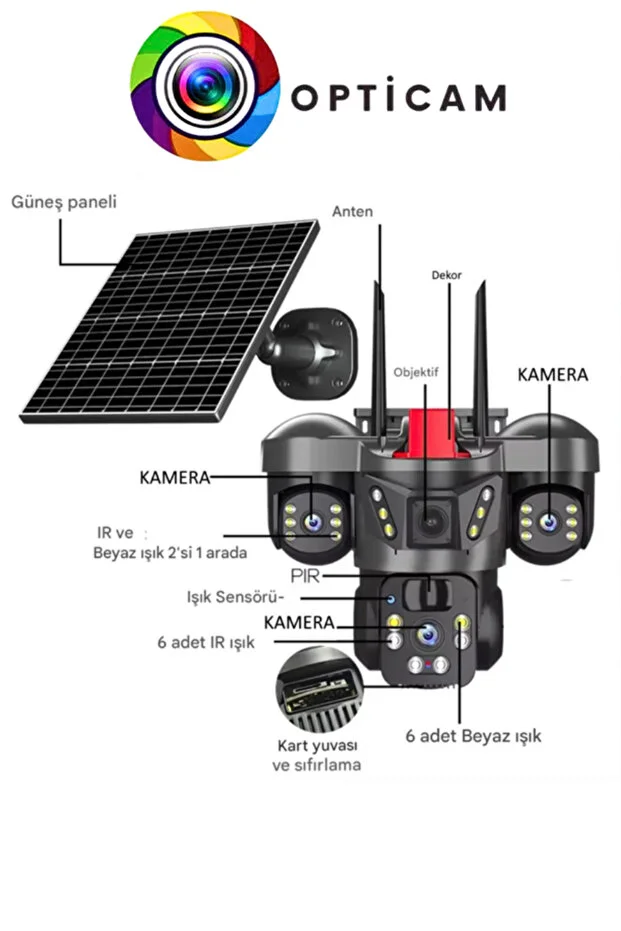 OPTİCAM

Güneş paneli

Anten

Dekor

Objektif

KAMERA

KAMERA

IR ve :
Beyaz ışık 2'si 1 arada

PIR

Işık Sensörü-

KAMERA

6 adet IR ışık

Kart yuvası
ve sıfırlama

6 adet Beyaz ışık